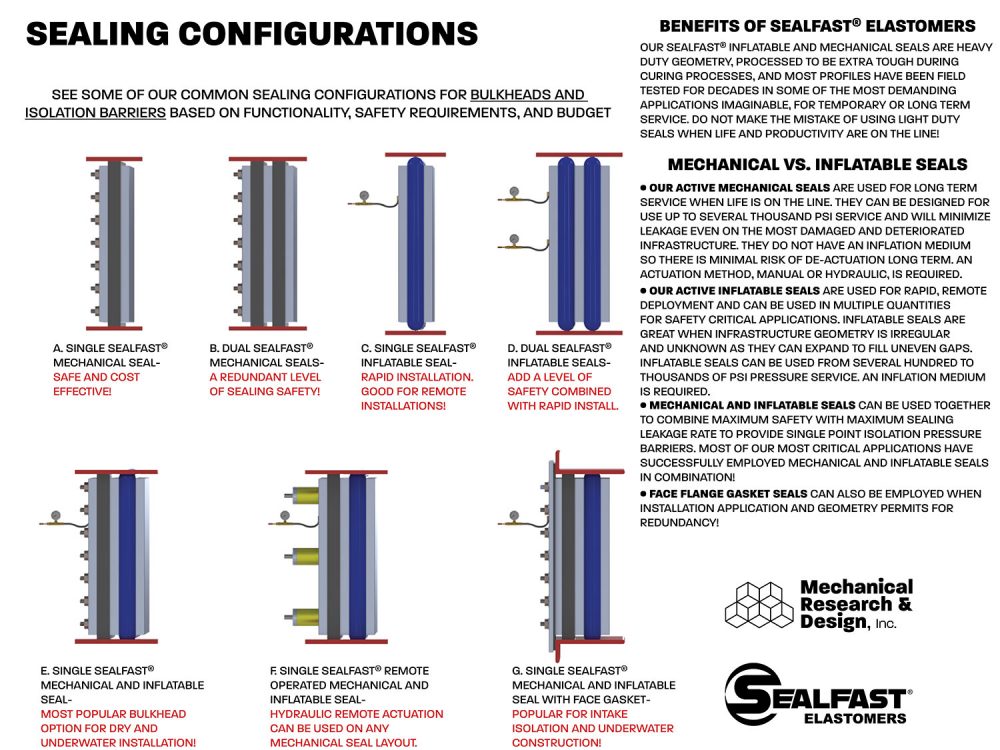 SEALING CONFIGURATIONS

SEE SOME OF OUR COMMON SEALING CONFIGURATIONS FOR BULKHEADS AND ISOLATION BARRIERS BASED ON FUNCTIONALITY, SAFETY REQUIREMENTS, AND BUDGET

A. SINGLE SEALFAST® MECHANICAL SEAL- SAFE AND COST EFFECTIVE!

B. DUAL SEALFAST® MECHANICAL SEALS- A REDUNDANT LEVEL OF SEALING SAFETY!

C. SINGLE SEALFAST® INFLATABLE SEAL- RAPID INSTALLATION. GOOD FOR REMOTE INSTALLATIONS!

D. DUAL SEALFAST® INFLATABLE SEALS- ADD A LEVEL OF SAFETY COMBINED WITH RAPID INSTALL.

E. SINGLE SEALFAST® MECHANICAL AND INFLATABLE SEAL- MOST POPULAR BULKHEAD OPTION FOR DRY AND UNDERWATER INSTALLATION!

F. SINGLE SEALFAST® REMOTE OPERATED MECHANICAL AND INFLATABLE SEAL- HYDRAULIC REMOTE ACTUATION CAN BE USED ON ANY MECHANICAL SEAL LAYOUT.

G. SINGLE SEALFAST® MECHANICAL AND INFLATABLE SEAL WITH FACE GASKET- POPULAR FOR INTAKE ISOLATION AND UNDERWATER CONSTRUCTION!

BENEFITS OF SEALFAST® ELASTOMERS

OUR SEALFAST® INFLATABLE AND MECHANICAL SEALS ARE HEAVY DUTY GEOMETRY, PROCESSED TO BE EXTRA TOUGH DURING CURING PROCESSES, AND MOST PROFILES HAVE BEEN FIELD TESTED FOR DECADES IN SOME OF THE MOST DEMANDING APPLICATIONS IMAGINABLE, FOR TEMPORARY OR LONG TERM SERVICE. DO NOT MAKE THE MISTAKE OF USING LIGHT DUTY SEALS WHEN LIFE AND PRODUCTIVITY ARE ON THE LINE!

MECHANICAL VS. INFLATABLE SEALS

● OUR ACTIVE MECHANICAL SEALS ARE USED FOR LONG TERM SERVICE WHEN LIFE IS ON THE LINE. THEY CAN BE DESIGNED FOR USE UP TO SEVERAL THOUSAND PSI SERVICE AND WILL MINIMIZE LEAKAGE EVEN ON THE MOST DAMAGED AND DETERIORATED INFRASTRUCTURE. THEY DO NOT HAVE AN INFLATION MEDIUM SO THERE IS MINIMAL RISK OF DE-ACTUATION LONG TERM. AN ACTUATION METHOD, MANUAL OR HYDRAULIC, IS REQUIRED.
● OUR ACTIVE INFLATABLE SEALS ARE USED FOR RAPID, REMOTE DEPLOYMENT AND CAN BE USED IN MULTIPLE QUANTITIES FOR SAFETY CRITICAL APPLICATIONS. INFLATABLE SEALS ARE GREAT WHEN INFRASTRUCTURE GEOMETRY IS IRREGULAR AND UNKNOWN AS THEY CAN EXPAND TO FILL UNEVEN GAPS. INFLATABLE SEALS CAN BE USED FROM SEVERAL HUNDRED TO THOUSANDS OF PSI PRESSURE SERVICE. AN INFLATION MEDIUM IS REQUIRED.
● MECHANICAL AND INFLATABLE SEALS CAN BE USED TOGETHER TO COMBINE MAXIMUM SAFETY WITH MAXIMUM SEALING LEAKAGE RATE TO PROVIDE SINGLE POINT ISOLATION PRESSURE BARRIERS. MOST OF OUR MOST CRITICAL APPLICATIONS HAVE SUCCESSFULLY EMPLOYED MECHANICAL AND INFLATABLE SEALS IN COMBINATION!
● FACE FLANGE GASKET SEALS CAN ALSO BE EMPLOYED WHEN INSTALLATION APPLICATION AND GEOMETRY PERMITS FOR REDUNDANCY!

Mechanical Research & Design, Inc.

SEALFAST® ELASTOMERS