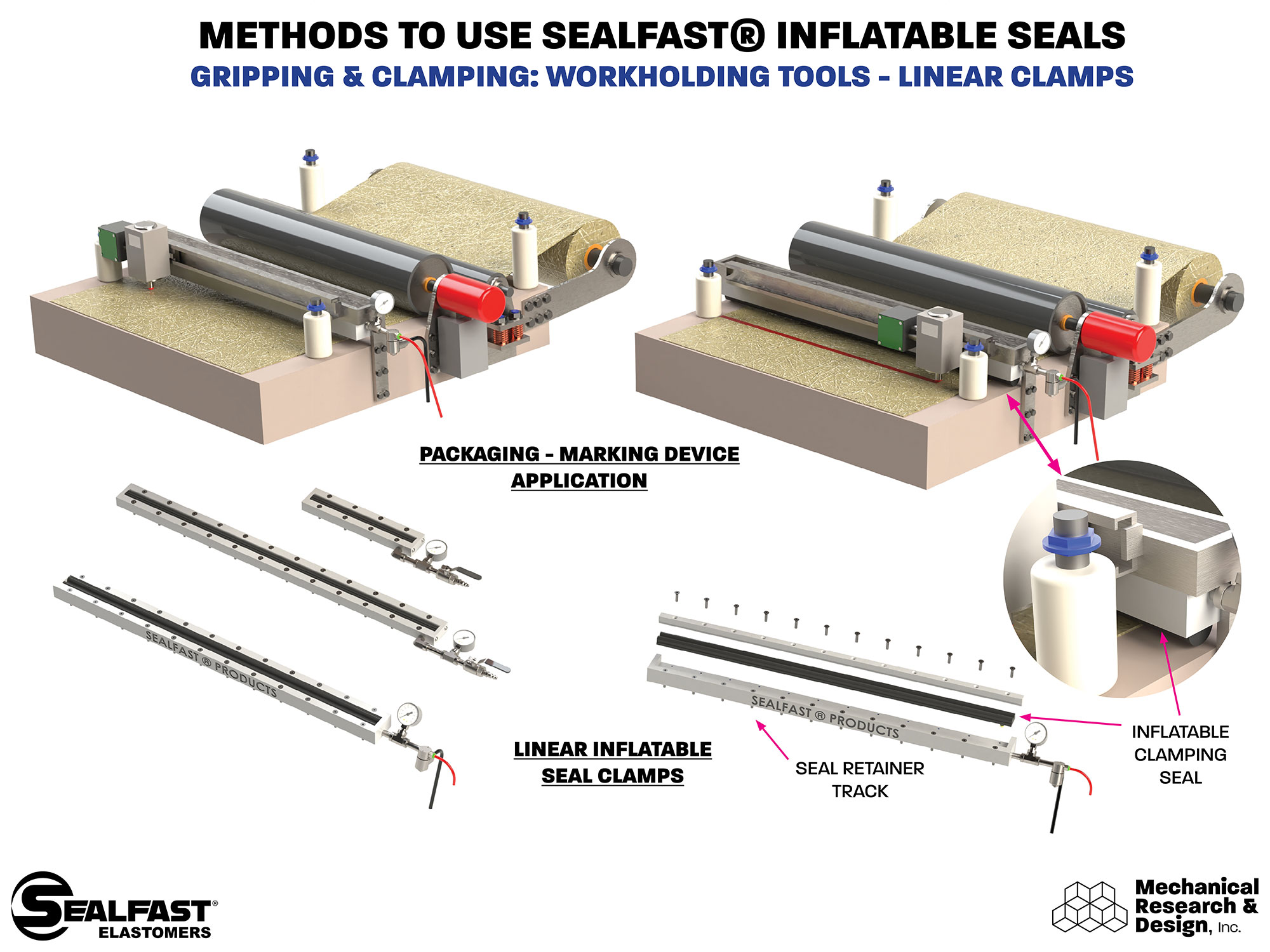 METHODS TO USE SEALFAST® INFLATABLE SEALS
GRIPPING & CLAMPING: WORKHOLDING TOOLS - LINEAR CLAMPS

PACKAGING - MARKING DEVICE APPLICATION

SEALFAST ® PRODUCTS

LINEAR INFLATABLE SEAL CLAMPS

SEALFAST ® PRODUCTS

SEAL RETAINER TRACK

INFLATABLE CLAMPING SEAL

SEALFAST® ELASTOMERS

Mechanical Research & Design, Inc.