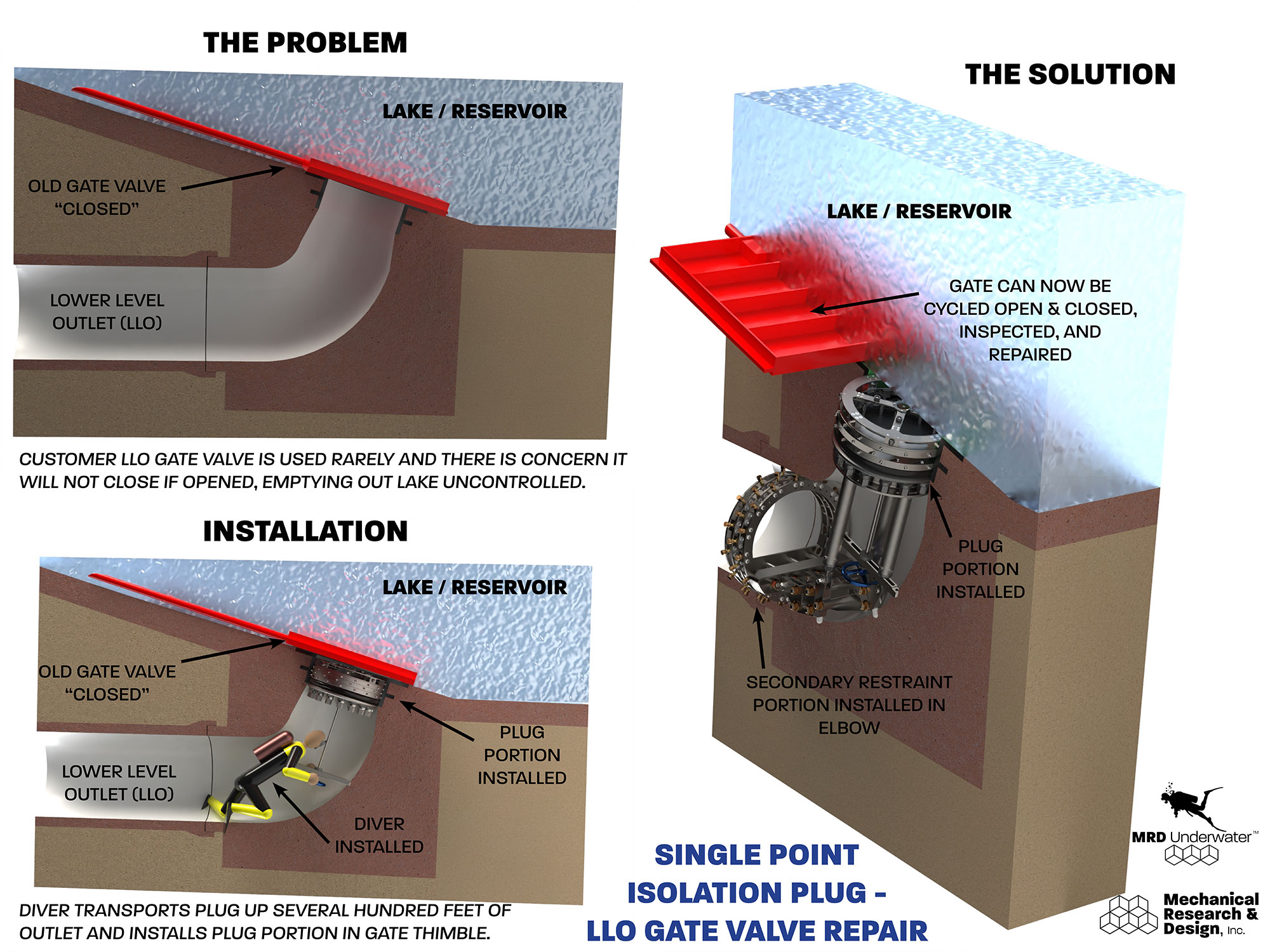 THE PROBLEM

LAKE / RESERVOIR

OLD GATE VALVE "CLOSED"

LOWER LEVEL OUTLET (LLO)

CUSTOMER LLO GATE VALVE IS USED RARELY AND THERE IS CONCERN IT WILL NOT CLOSE IF OPENED, EMPTYING OUT LAKE UNCONTROLLED.

INSTALLATION

LAKE / RESERVOIR

OLD GATE VALVE "CLOSED"

LOWER LEVEL OUTLET (LLO)

PLUG PORTION INSTALLED

DIVER INSTALLED

DIVER TRANSPORTS PLUG UP SEVERAL HUNDRED FEET OF OUTLET AND INSTALLS PLUG PORTION IN GATE THIMBLE.

THE SOLUTION

LAKE / RESERVOIR

GATE CAN NOW BE CYCLED OPEN & CLOSED, INSPECTED, AND REPAIRED

PLUG PORTION INSTALLED

SECONDARY RESTRAINT PORTION INSTALLED IN ELBOW

SINGLE POINT ISOLATION PLUG - LLO GATE VALVE REPAIR

MRD Underwater™

Mechanical Research & Design, Inc.