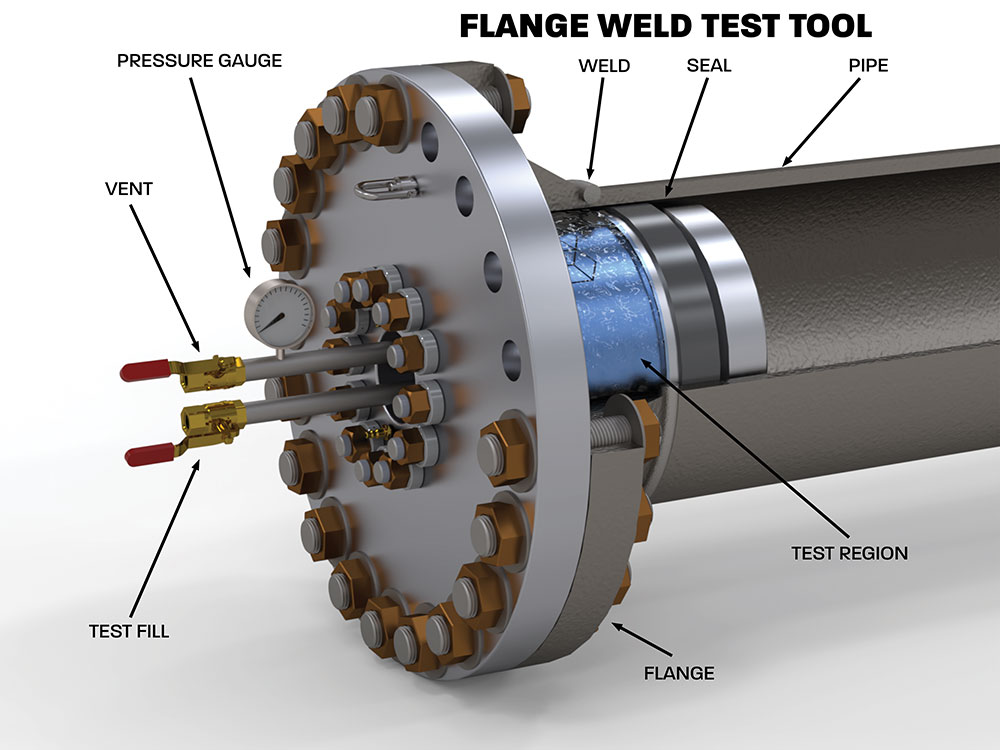 FLANGE WELD TEST TOOL

PRESSURE GAUGE

WELD

SEAL

PIPE

VENT

TEST REGION

TEST FILL

FLANGE